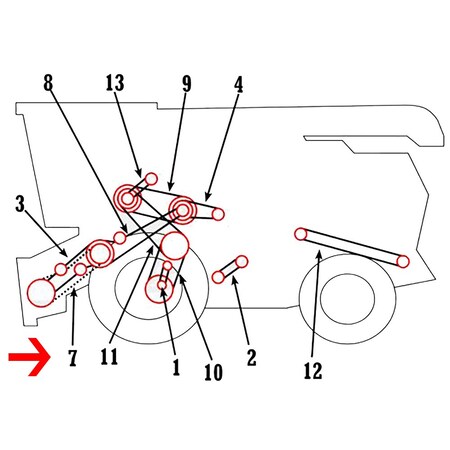 8
13
9
4
3
7
11
1
10
2
12